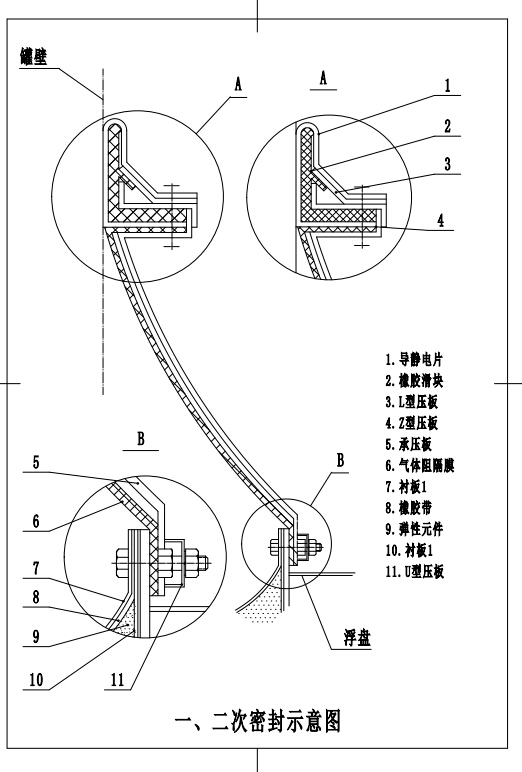 罐壁

A

A

1

2

3

4

1. 导静电片
2. 橡胶滑块
3. L型压板
4. Z型压板
5. 承压板
6. 气体阻隔膜
7. 衬板1
8. 橡胶带
9. 弹性元件
10. 衬板1
11. U型压板

B

B

5

6

7

8

9

10

11

浮盘

一、二次密封示意图